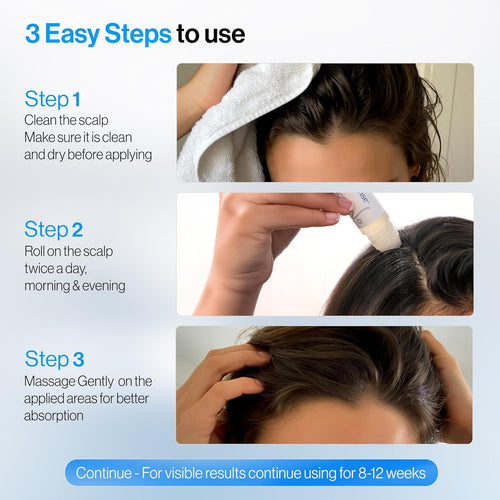 3 Easy Steps to use

Step 1
Clean the scalp
Make sure it is clean and dry before applying

Step 2
Roll on the scalp twice a day, morning & evening

Step 3
Massage Gently on the applied areas for better absorption

Continue - For visible results continue using for 8-12 weeks